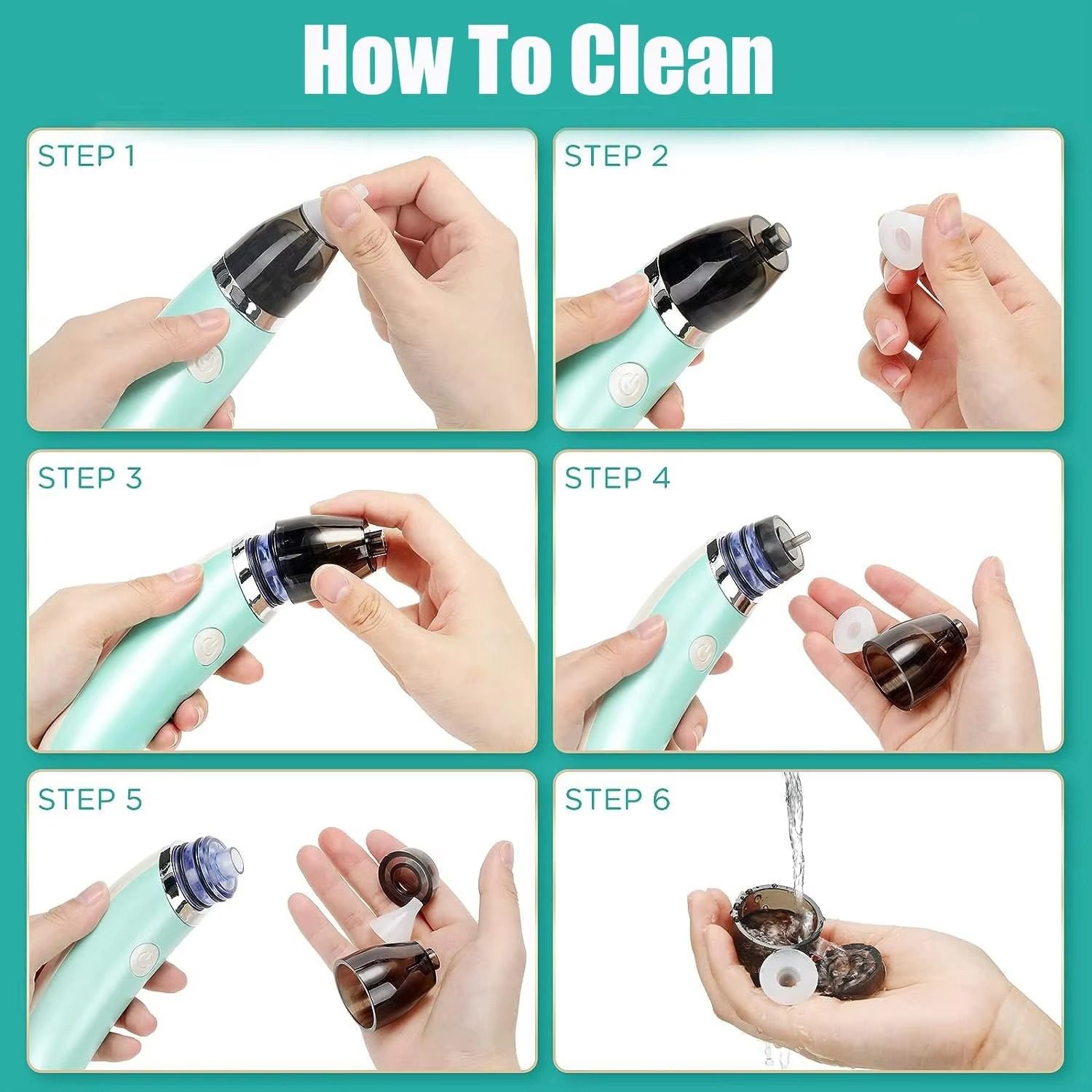 How To Clean

STEP 1

STEP 2

STEP 3

STEP 4

STEP 5

STEP 6