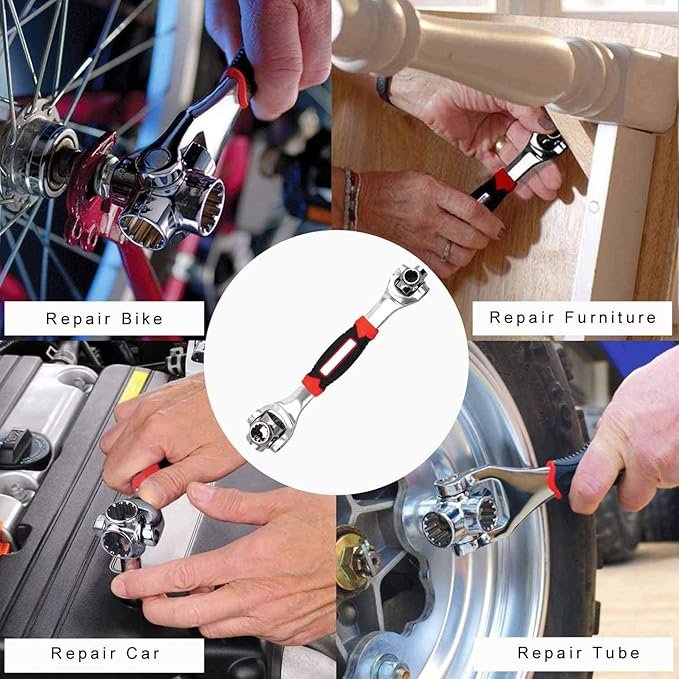 Repair Bike

Repair Furniture

Repair Car

Repair Tube