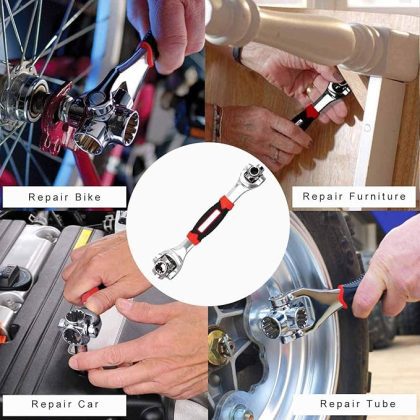 Repair Bike

Repair Furniture

Repair Car

Repair Tube